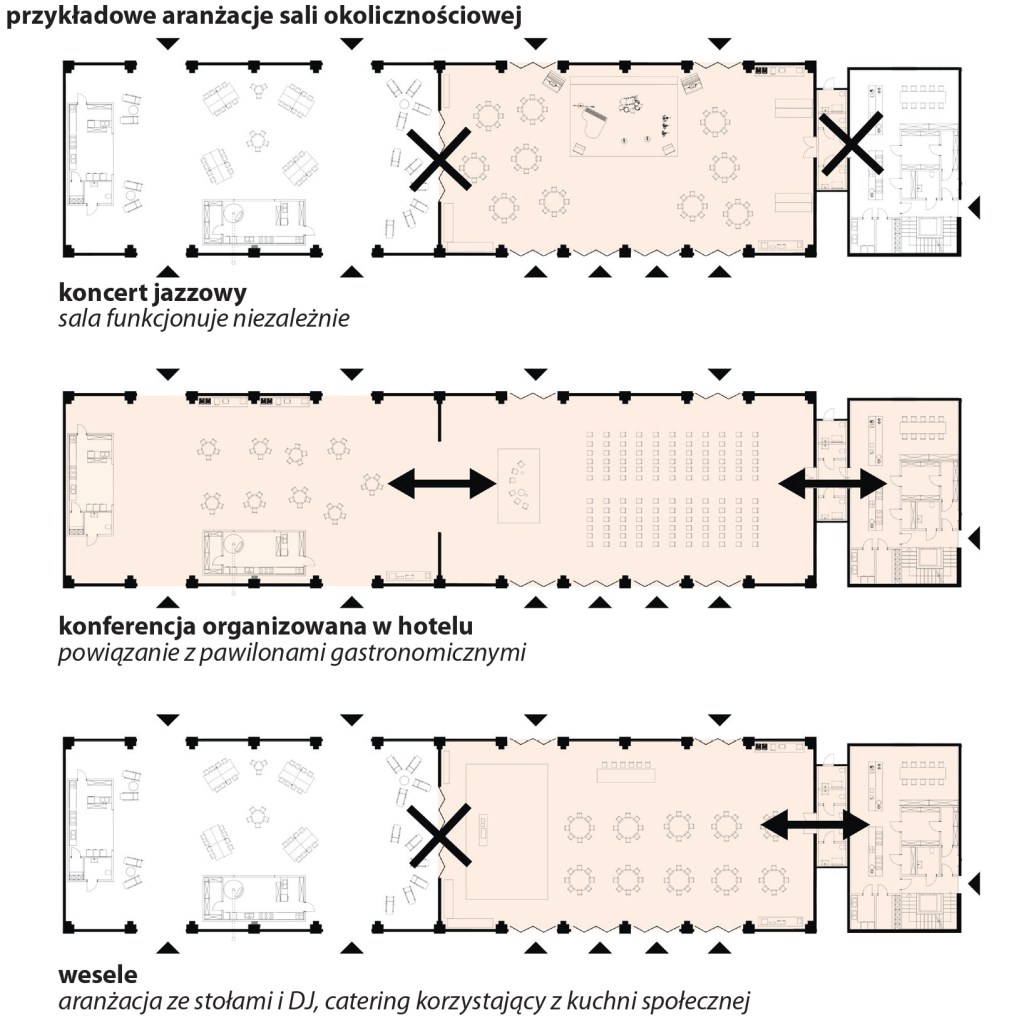 przykładowe aranżacje sali okolicznościowej

koncert jazzowy
sala funkcjonuje niezależnie

konferencja organizowana w hotelu
powiązanie z pawilonami gastronomicznymi

wesele
aranżacja ze stołami i DJ, catering korzystający z kuchni społecznej