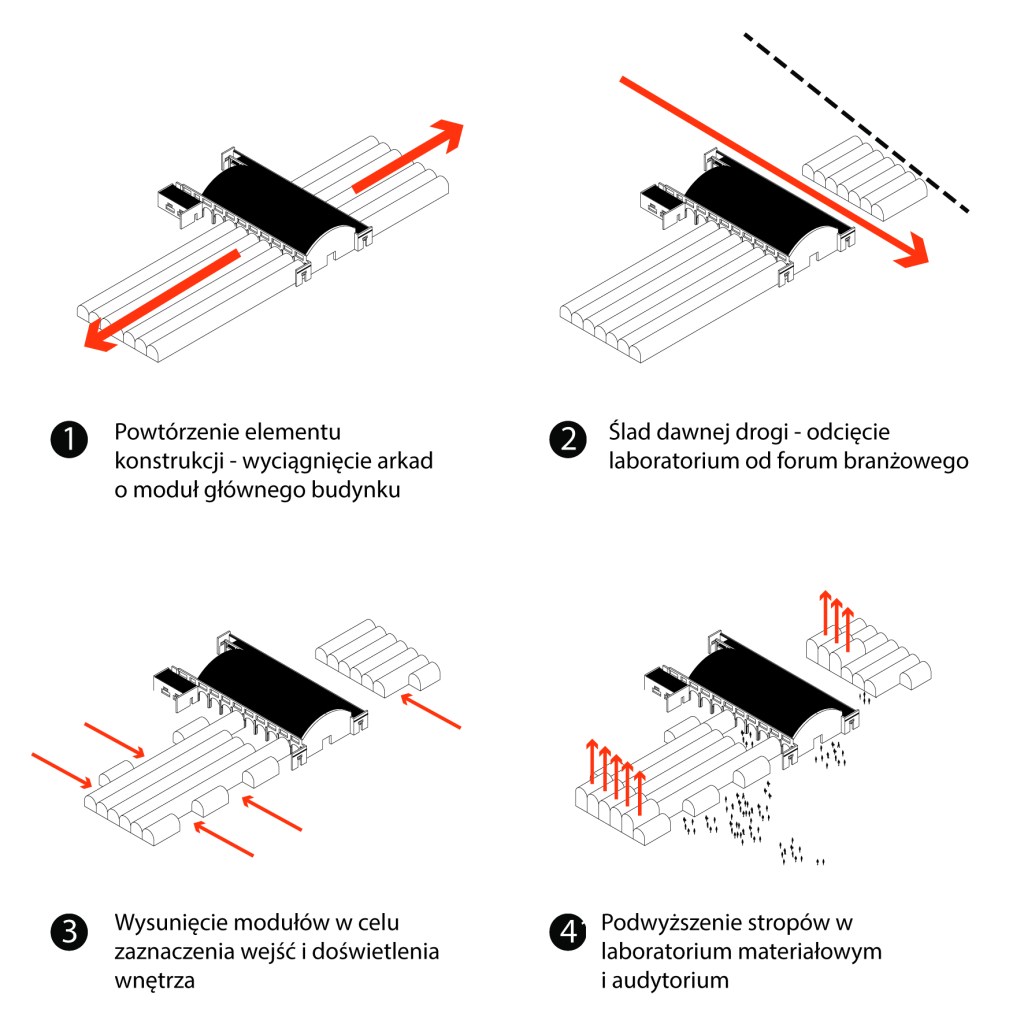 1 Powtórzenie elementu konstrukcji - wyciągnięcie arkad o moduł głównego budynku

2 Ślad dawnej drogi - odcięcie laboratorium od forum branżowego

3 Wysunięcie modułów w celu zaznaczenia wejść i doświetlenia wnętrza

4 Podwyższenie stropów w laboratorium materiałowym i audytorium