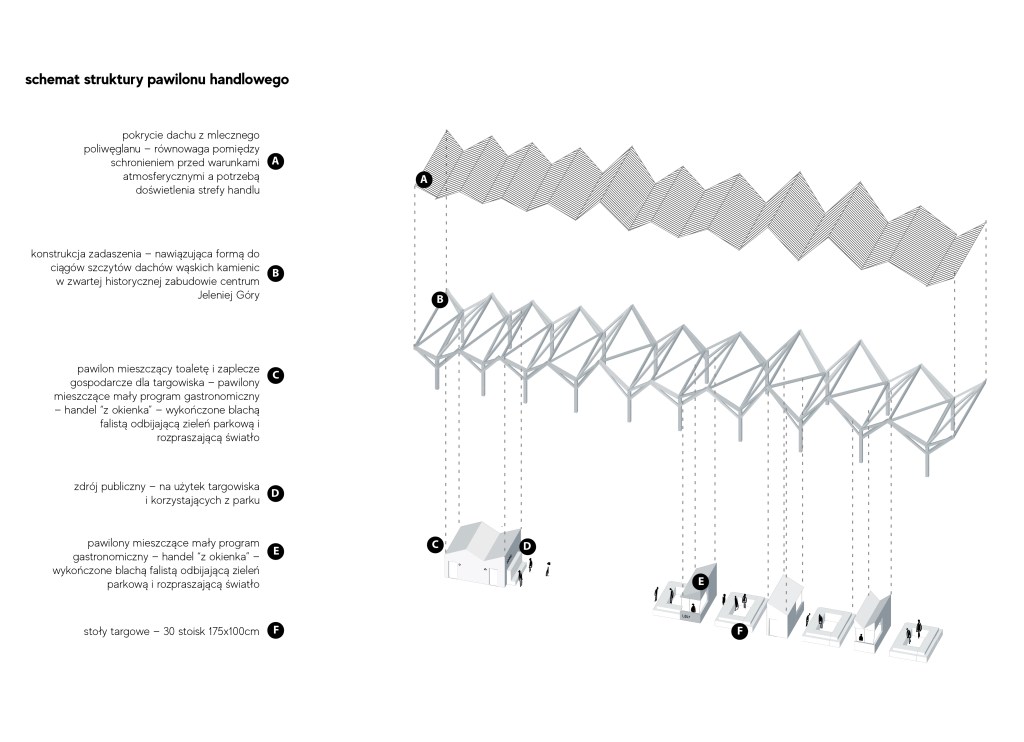 schemat struktury pawilonu handlowego

pokrycie dachu z mlecznego poliwęglanu – równowaga pomiędzy schronieniem przed warunkami atmosferycznymi a potrzebą doświetlenia strefy handlu A

konstrukcja zadaszenia – nawiązująca formą do ciągów szczytów dachów wąskich kamienic w zwartej historycznej zabudowie centrum Jeleniej Góry B

pawilon mieszczący toaletę i zaplecze gospodarcze dla targowiska – pawilony mieszczące mały program gastronomiczny – handel "z okienka" – wykończone blachą falistą odbijającą zieleń parkową i rozpraszającą światło C

zdrój publiczny – na użytek targowiska i korzystających z parku D

pawilony mieszczące mały program gastronomiczny – handel "z okienka" – wykończone blachą falistą odbijającą zieleń parkową i rozpraszającą światło E

stoły targowe – 30 stoisk 175x100cm F

A

B

C D

E

F