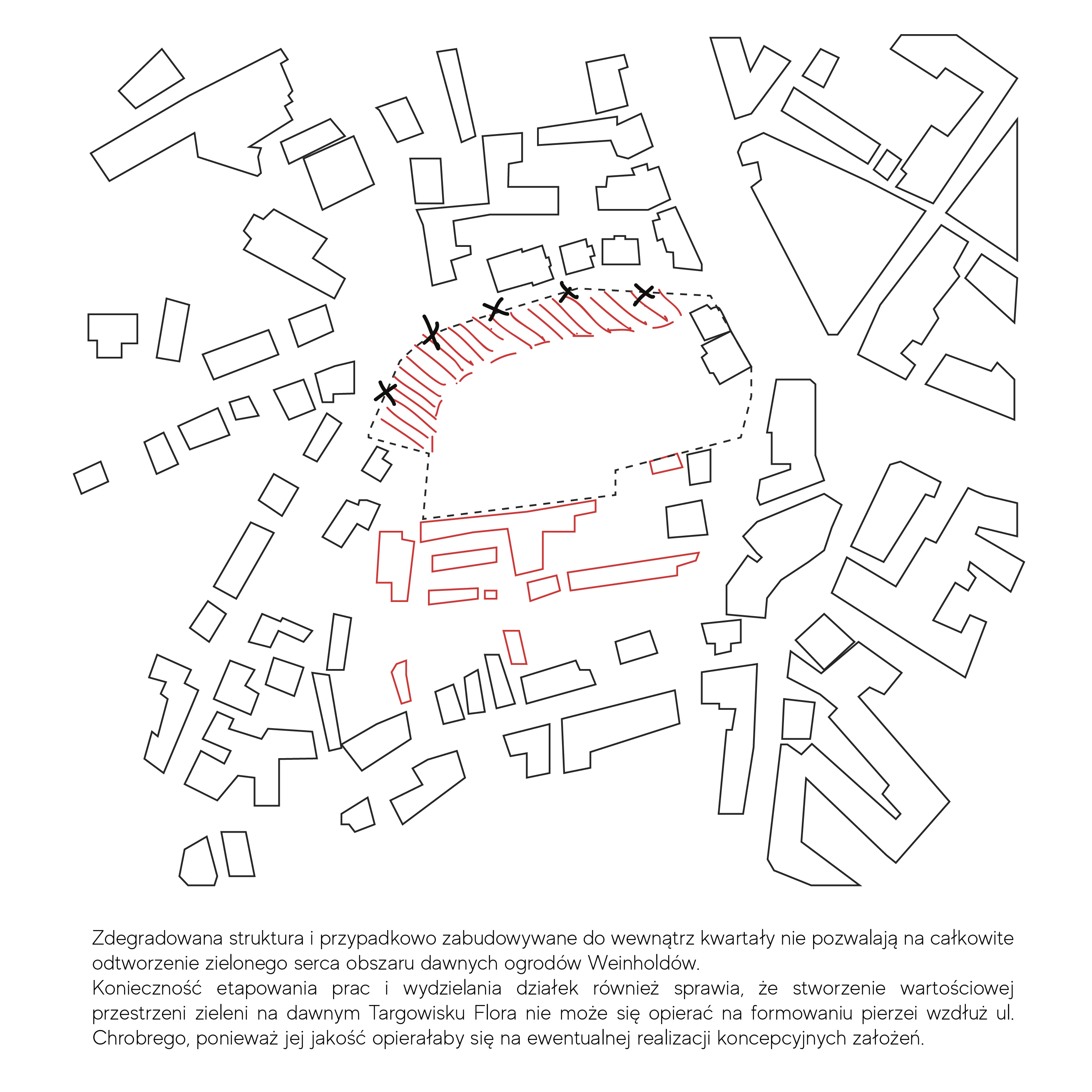 Zdegradowana struktura i przypadkowo zabudowywane do wewnątrz kwartały nie pozwalają na całkowite odtworzenie zielonego serca obszaru dawnych ogrodów Weinholdów.
Konieczność etapowania prac i wydzielania działek również sprawia, że stworzenie wartościowej przestrzeni zieleni na dawnym Targowisku Flora nie może się opierać na formowaniu pierzei wzdłuż ul. Chrobrego, ponieważ jej jakość opierałaby się na ewentualnej realizacji koncepcyjnych założeń.