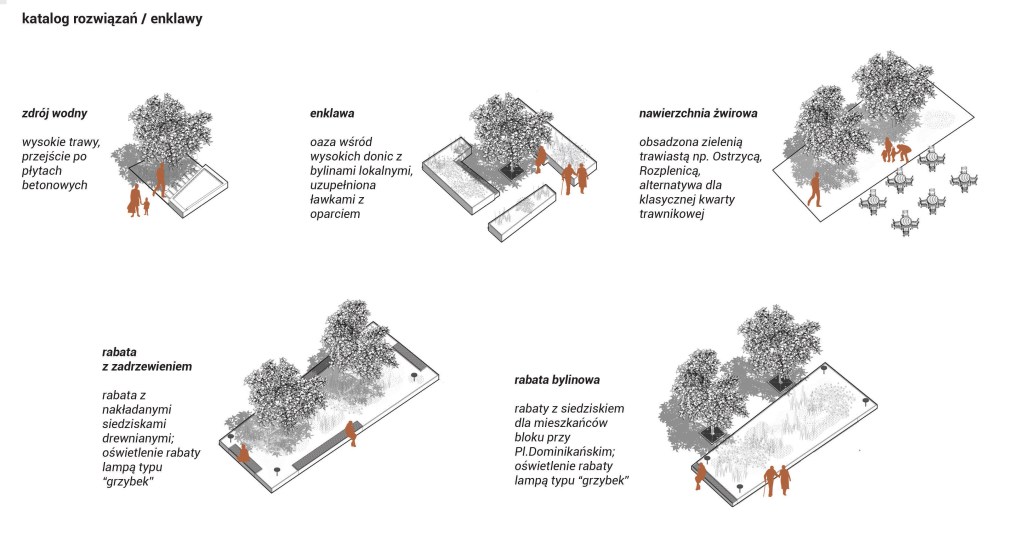 katalog rozwiązań / enklawy

zdrój wodny

wysokie trawy, przejście po płytach betonowych

enklawa

oaza wśród wysokich donic z bylinami lokalnymi, uzupełniona ławkami z oparciem

nawierzchnia żwirowa

obsadzona zielenią trawiastą np. Ostrzycą, Rozplenicą, alternatywa dla klasycznej kwarty trawnikowej

rabata z zadrzewieniem

rabata z nakładanymi siedziskami drewnianymi; oświetlenie rabaty lampą typu "grzybek"

rabata bylinowa

rabaty z siedziskiem dla mieszkańców bloku przy Pl.Dominikańskim; oświetlenie rabaty lampą typu "grzybek"