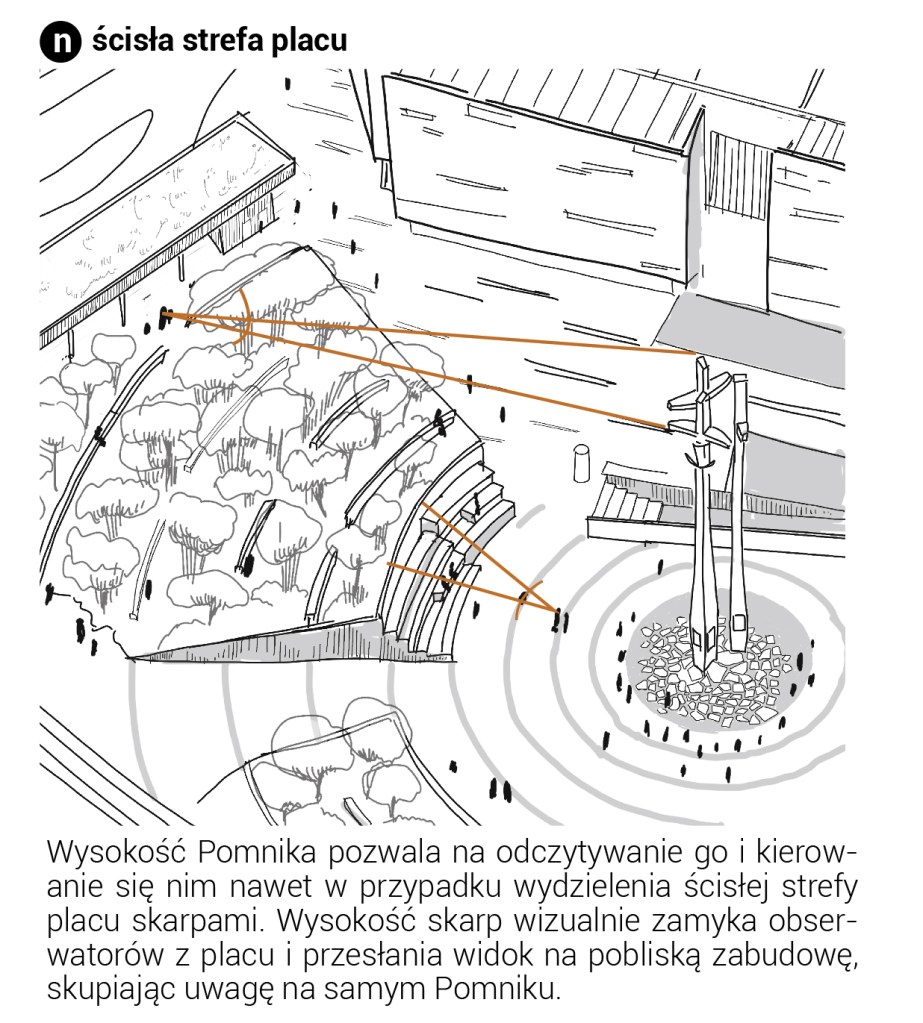 n ścisła strefa placu

Wysokość Pomnika pozwala na odczytywanie go i kierowanie się nim nawet w przypadku wydzielenia ścisłej strefy placu skarpami. Wysokość skarp wizualnie zamyka obserwatorów z placu i przesłania widok na pobliską zabudowę, skupiając uwagę na samym Pomniku.